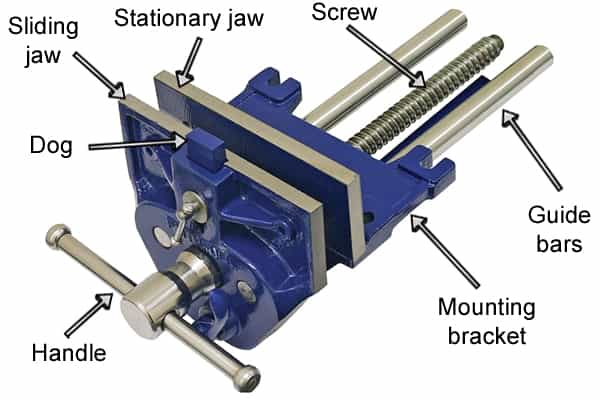 Sliding jaw

Stationary jaw

Screw

Dog

Guide bars

Mounting bracket

Handle